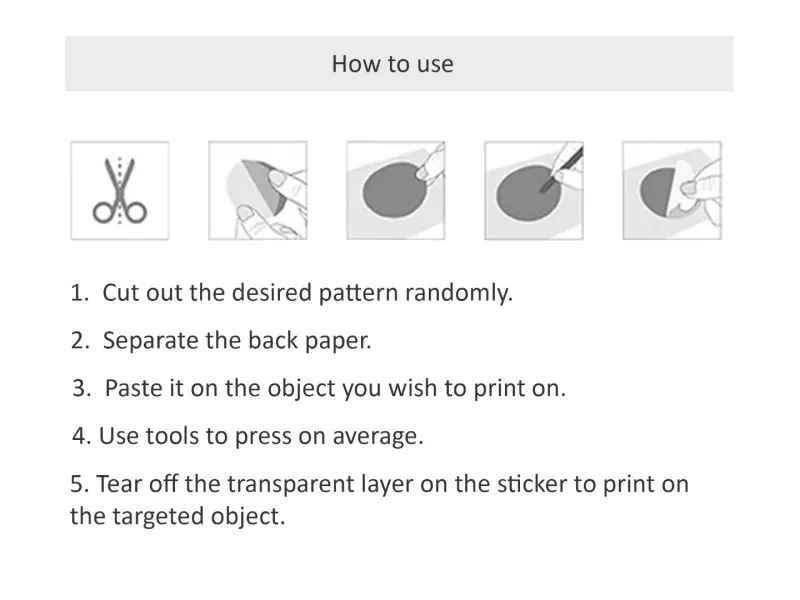 How to use

1. Cut out the desired pattern randomly.

2. Separate the back paper.

3. Paste it on the object you wish to print on.

4. Use tools to press on average.

5. Tear off the transparent layer on the sticker to print on the targeted object.